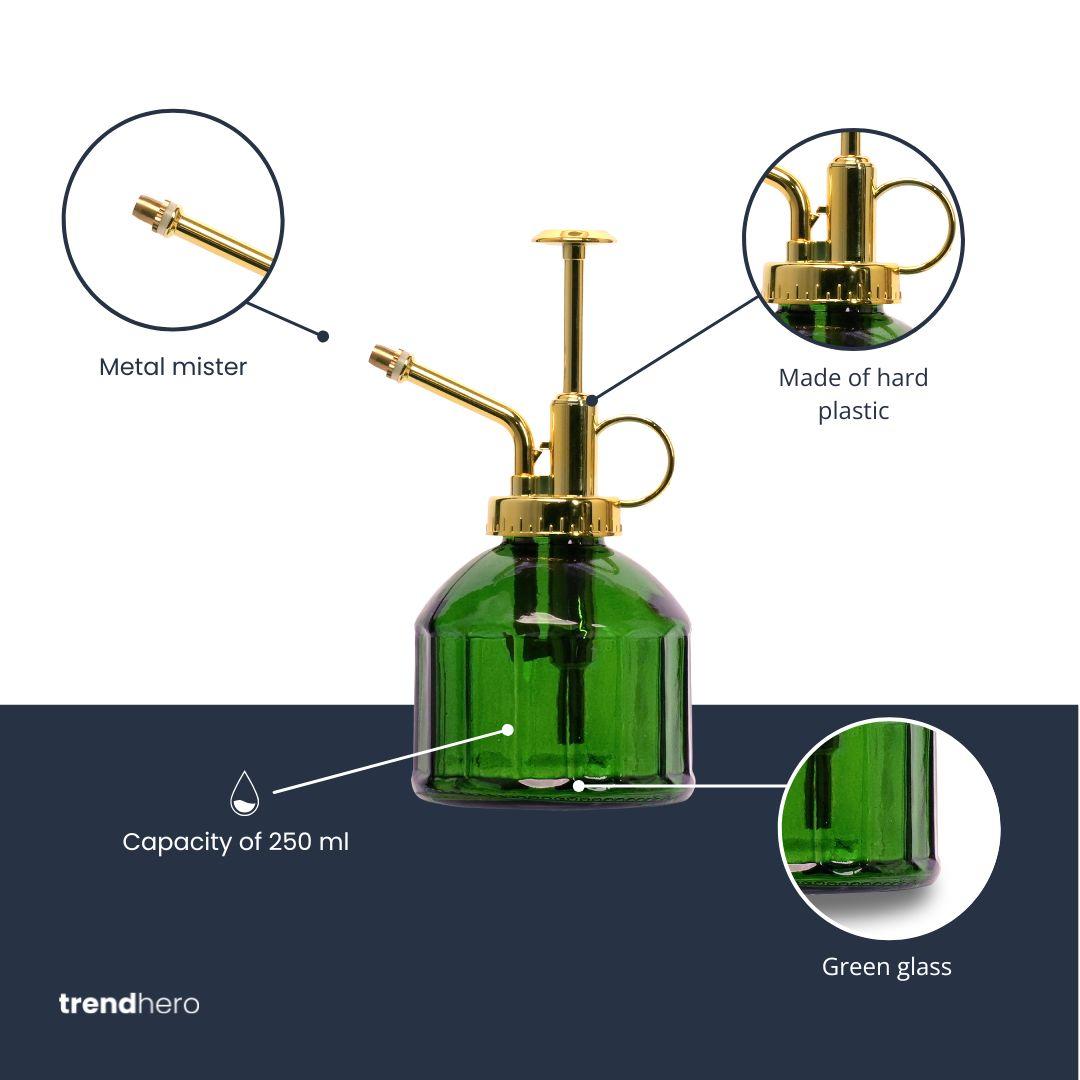 Metal mister

Made of hard plastic

Capacity of 250 ml

Green glass

trendhero